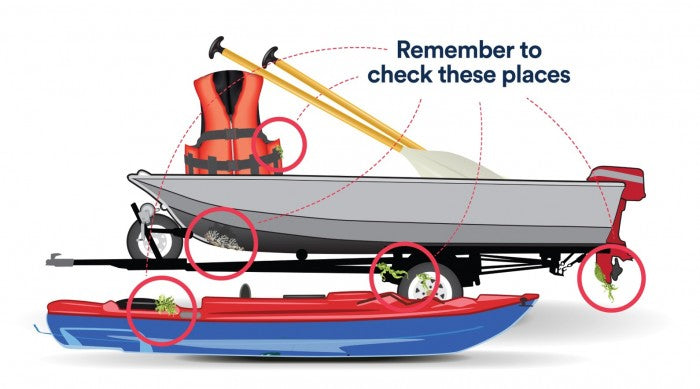 Remember to check these places